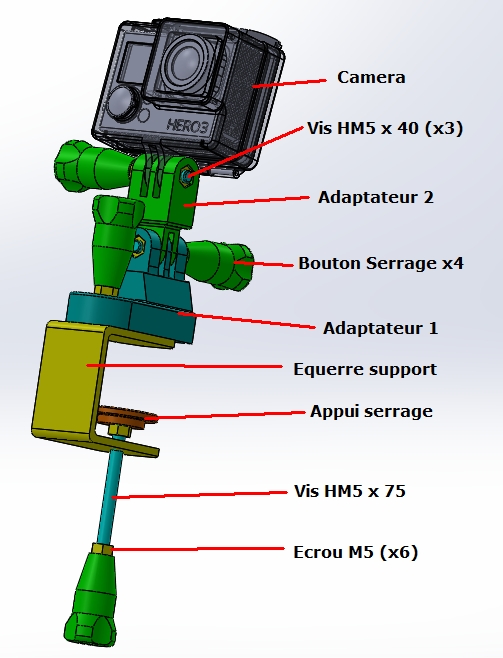 HERO3

Camera

Vis HM5 x 40 (x3)

Adaptateur 2

Bouton Serrage x4

Adaptateur 1

Equerre support

Appui serrage

Vis HM5 x 75

Ecrou M5 (x6)