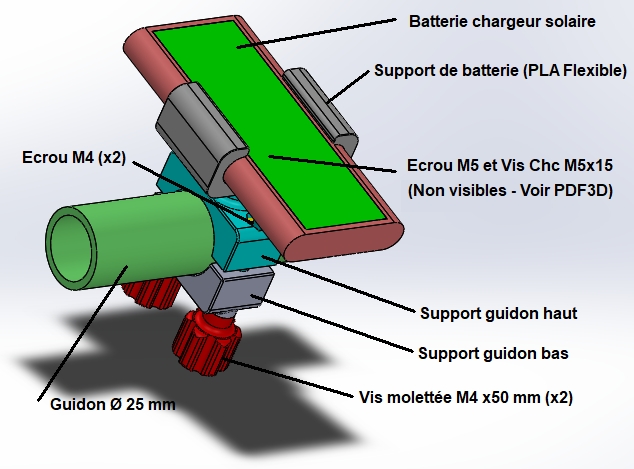 Batterie chargeur solaire

Support de batterie (PLA Flexible)

Ecrou M4 (x2)

Ecrou M5 et Vis Chc M5x15
(Non visibles - Voir PDF3D)

Support guidon haut

Support guidon bas

Vis molettée M4 x50 mm (x2)

Guidon Ø 25 mm